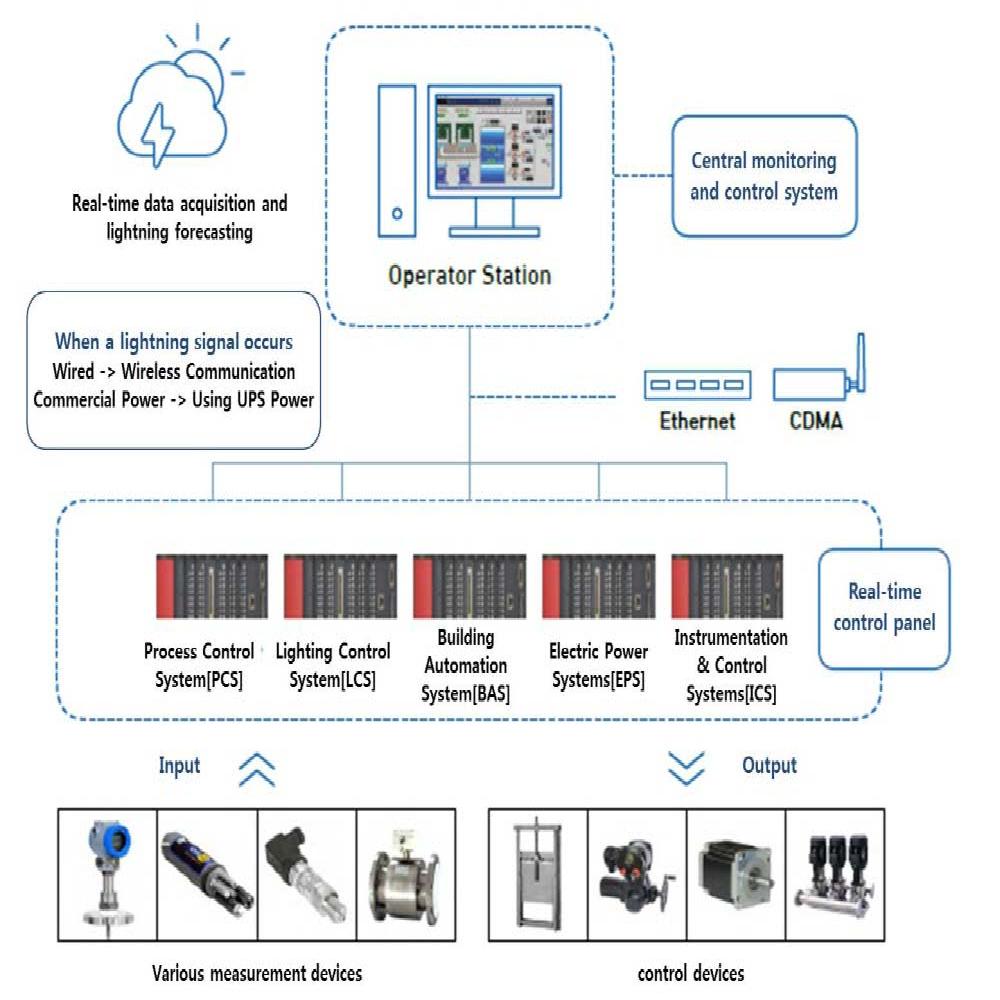 Real-time data acquisition and lightning forecasting

Operator Station

Central monitoring and control system

When a lightning signal occurs
Wired -> Wireless Communication
Commercial Power -> Using UPS Power

Ethernet

CDMA

Process Control System[PCS]

Lighting Control System[LCS]

Building Automation System[BAS]

Electric Power Systems[EPS]

Instrumentation & Control Systems[ICS]

Real-time control panel

Input

Output

Various measurement devices

control devices